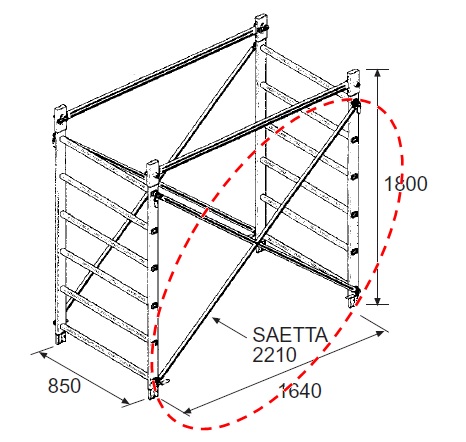 1800

SAETTA
2210

850

1640